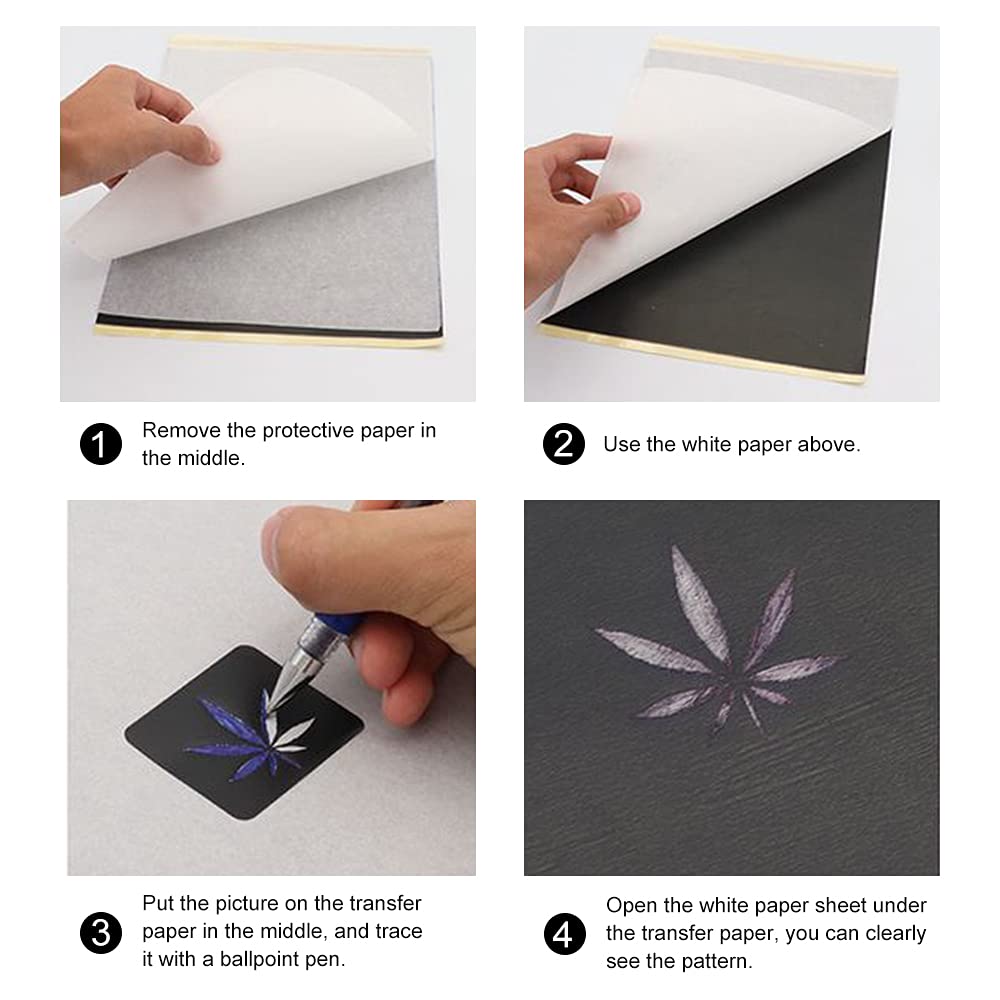 1 Remove the protective paper in the middle.

2 Use the white paper above.

3 Put the picture on the transfer paper in the middle, and trace it with a ballpoint pen.

4 Open the white paper sheet under the transfer paper, you can clearly see the pattern.